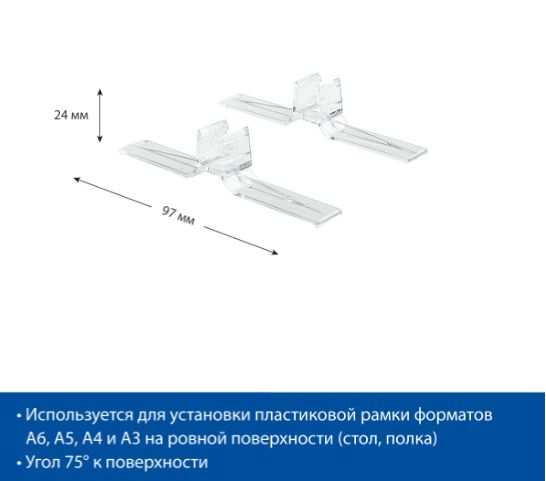 24 мм

97 мм

• Используется для установки пластиковой рамки форматов А6, А5, А4 и А3 на ровной поверхности (стол, полка)
• Угол 75° к поверхности